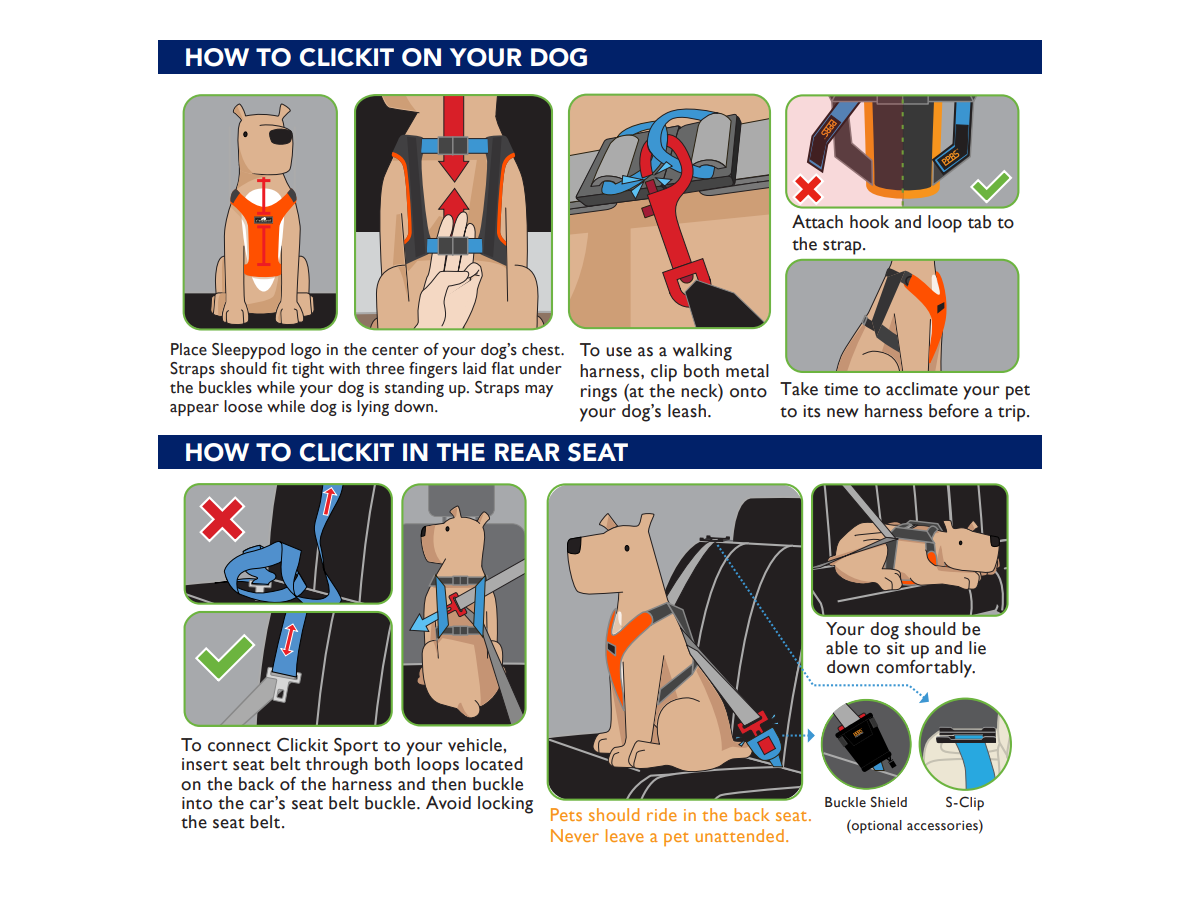 HOW TO CLICKIT ON YOUR DOG

Place Sleepypod logo in the center of your dog's chest. Straps should fit tight with three fingers laid flat under the buckles while your dog is standing up. Straps may appear loose while dog is lying down.

To use as a walking harness, clip both metal rings (at the neck) onto your dog's leash.

Attach hook and loop tab to the strap.

Take time to acclimate your pet to its new harness before a trip.

HOW TO CLICKIT IN THE REAR SEAT

To connect Clickit Sport to your vehicle, insert seat belt through both loops located on the back of the harness and then buckle into the car's seat belt buckle. Avoid locking the seat belt.

Pets should ride in the back seat. Never leave a pet unattended.

Your dog should be able to sit up and lie down comfortably.

Buckle Shield

S-Clip

(optional accessories)