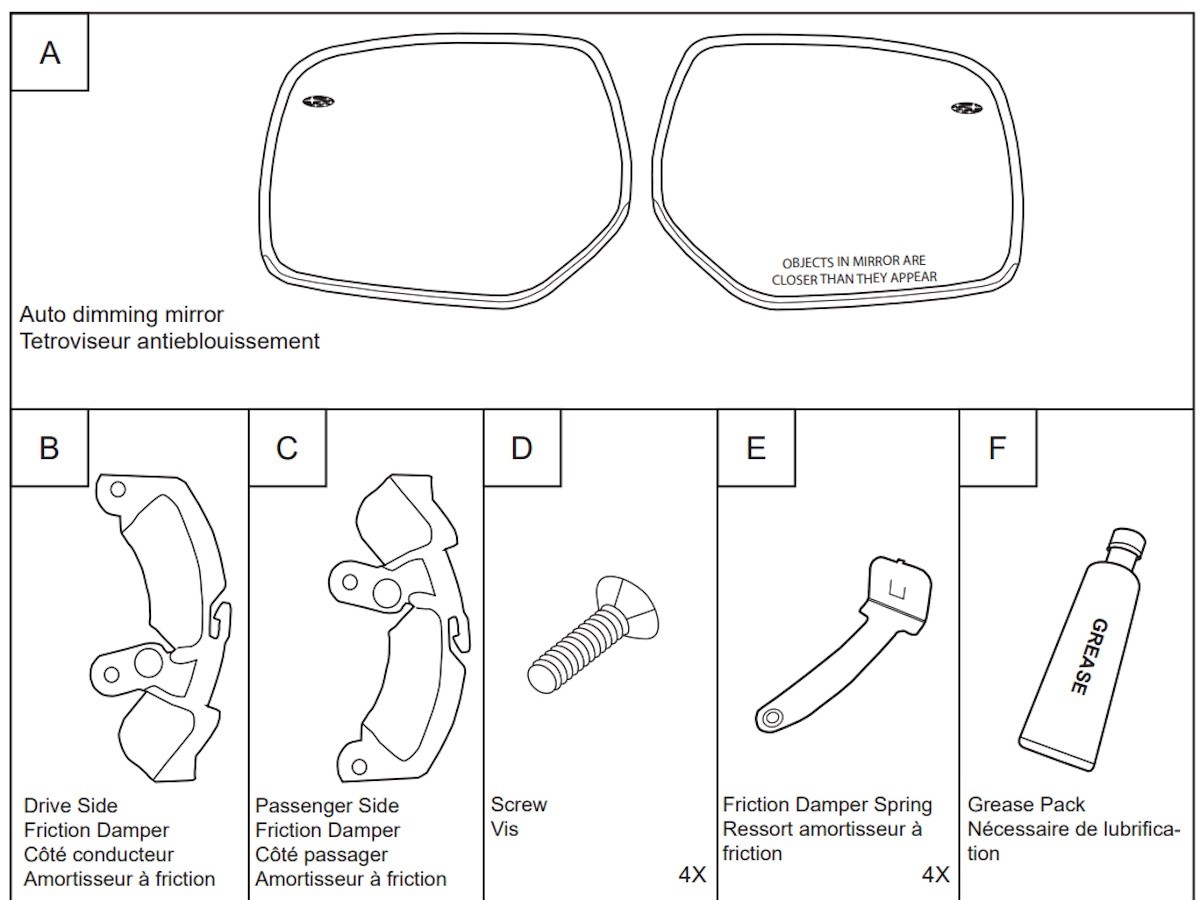 A

OBJECTS IN MIRROR ARE CLOSER THAN THEY APPEAR

Auto dimming mirror
Tetroviseur antieblouissement

B

Drive Side
Friction Damper
Côté conducteur
Amortisseur à friction

C

Passenger Side
Friction Damper
Côté passager
Amortisseur à friction

D

Screw
Vis

4X

E

Friction Damper Spring
Ressort amortisseur à friction

4X

F

GREASE

Grease Pack
Nécessaire de lubrification