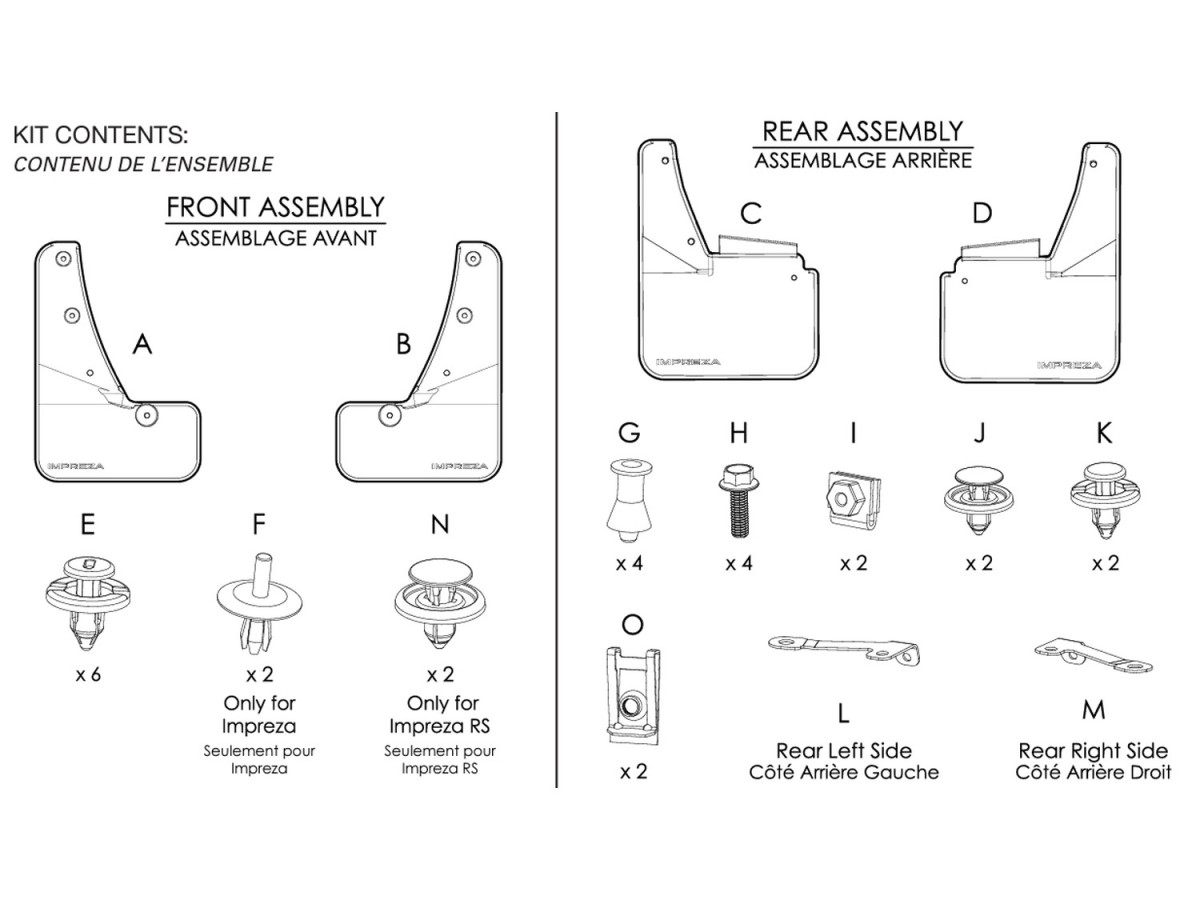 KIT CONTENTS:
CONTENU DE L'ENSEMBLE

FRONT ASSEMBLY
ASSEMBLAGE AVANT

A

IMPREZA

B

IMPREZA

E
x 6

F
x 2
Only for Impreza
Seulement pour Impreza

N
x 2
Only for Impreza RS
Seulement pour Impreza RS

REAR ASSEMBLY
ASSEMBLAGE ARRIÈRE

C

IMPREZA

D

IMPREZA

G
x 4

H
x 4

I
x 2

J
x 2

K
x 2

O
x 2

L
Rear Left Side
Côté Arrière Gauche

M
Rear Right Side
Côté Arrière Droit