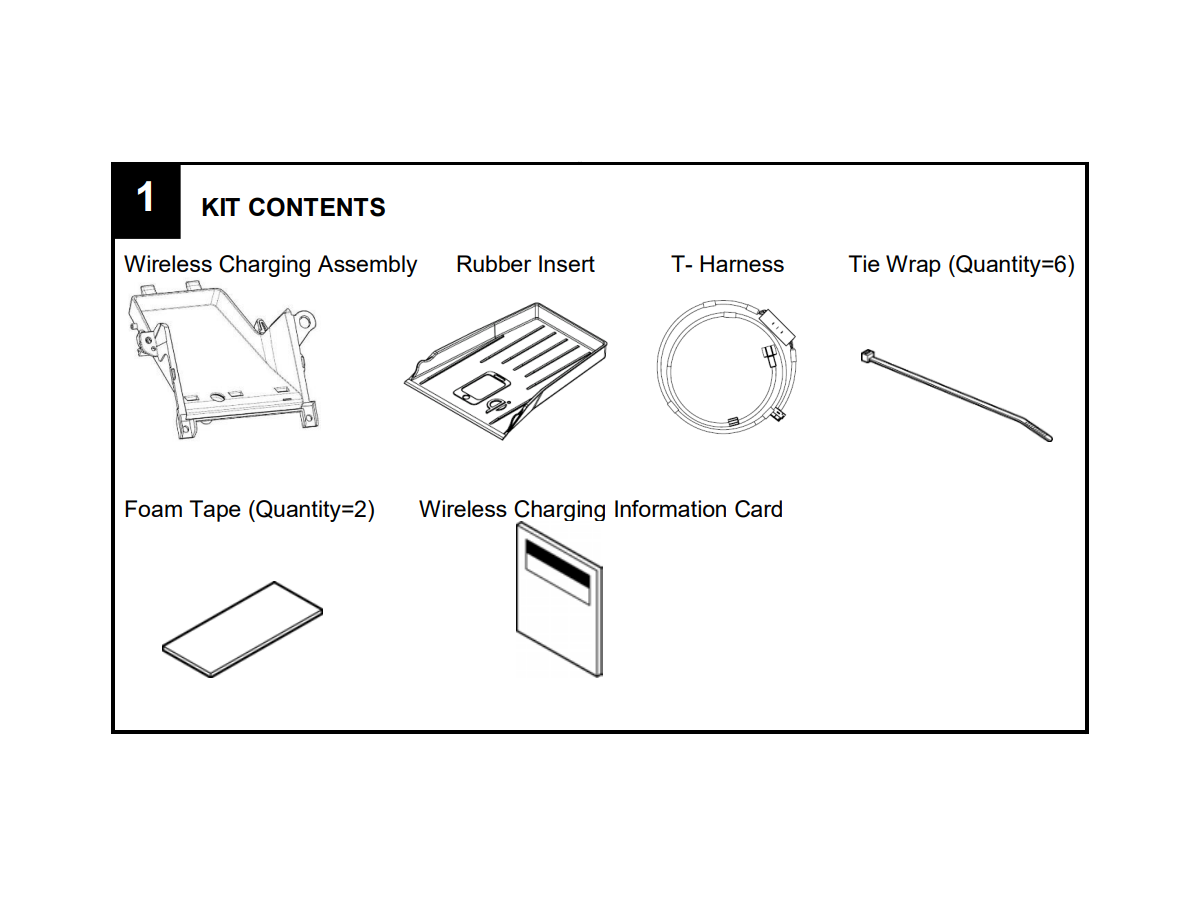 1

KIT CONTENTS

Wireless Charging Assembly

Rubber Insert

T- Harness

Tie Wrap (Quantity=6)

Foam Tape (Quantity=2)

Wireless Charging Information Card