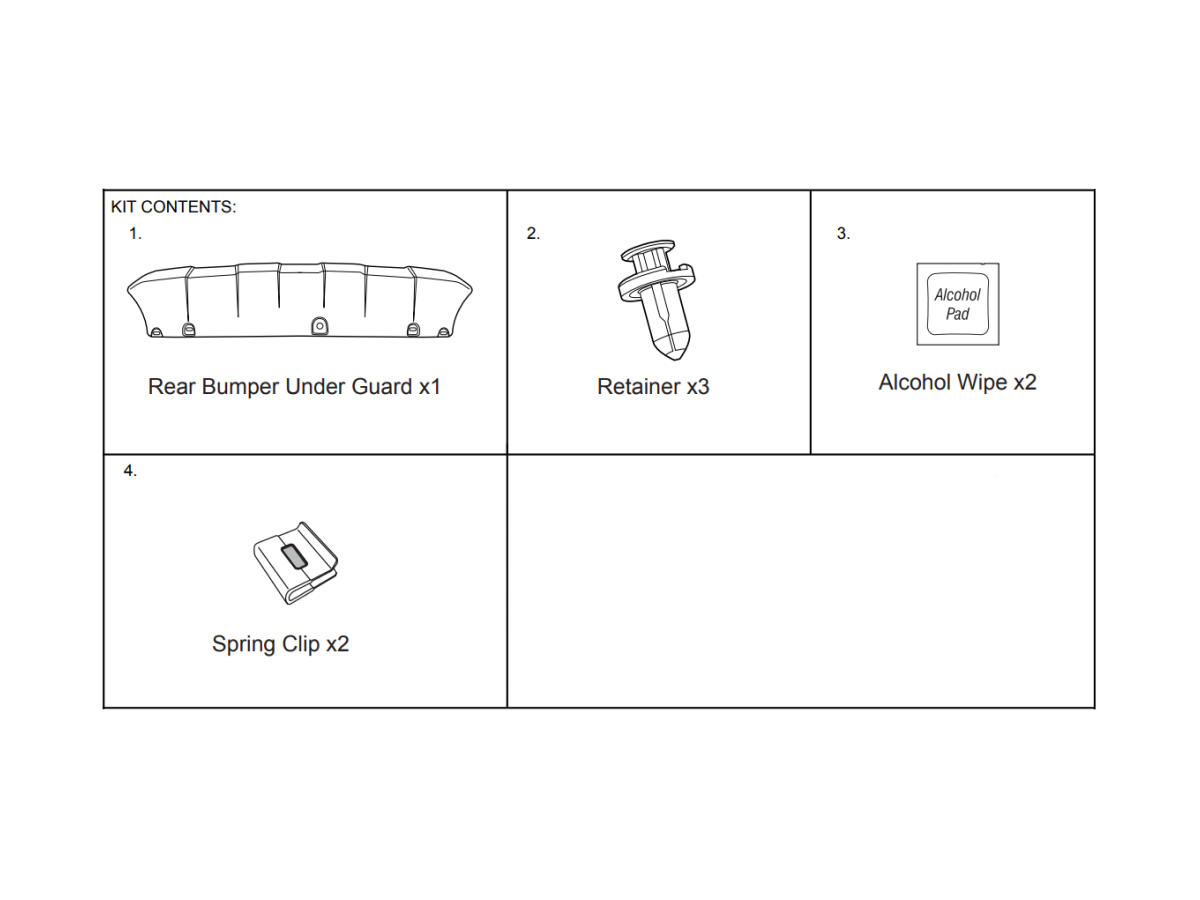 KIT CONTENTS:

1.

Rear Bumper Under Guard x1

2.

Retainer x3

3.

Alcohol Pad

Alcohol Wipe x2

4.

Spring Clip x2